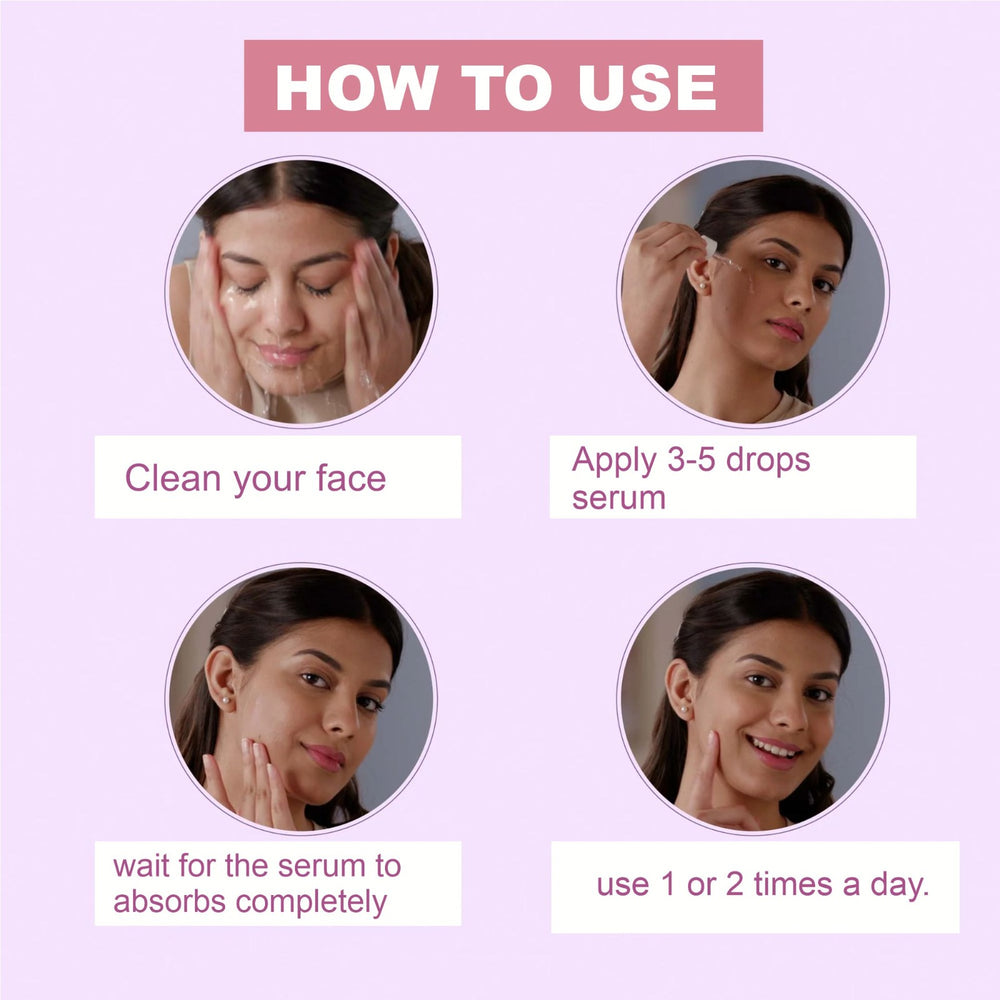 HOW TO USE

Clean your face

Apply 3-5 drops serum

wait for the serum to absorbs completely

use 1 or 2 times a day.